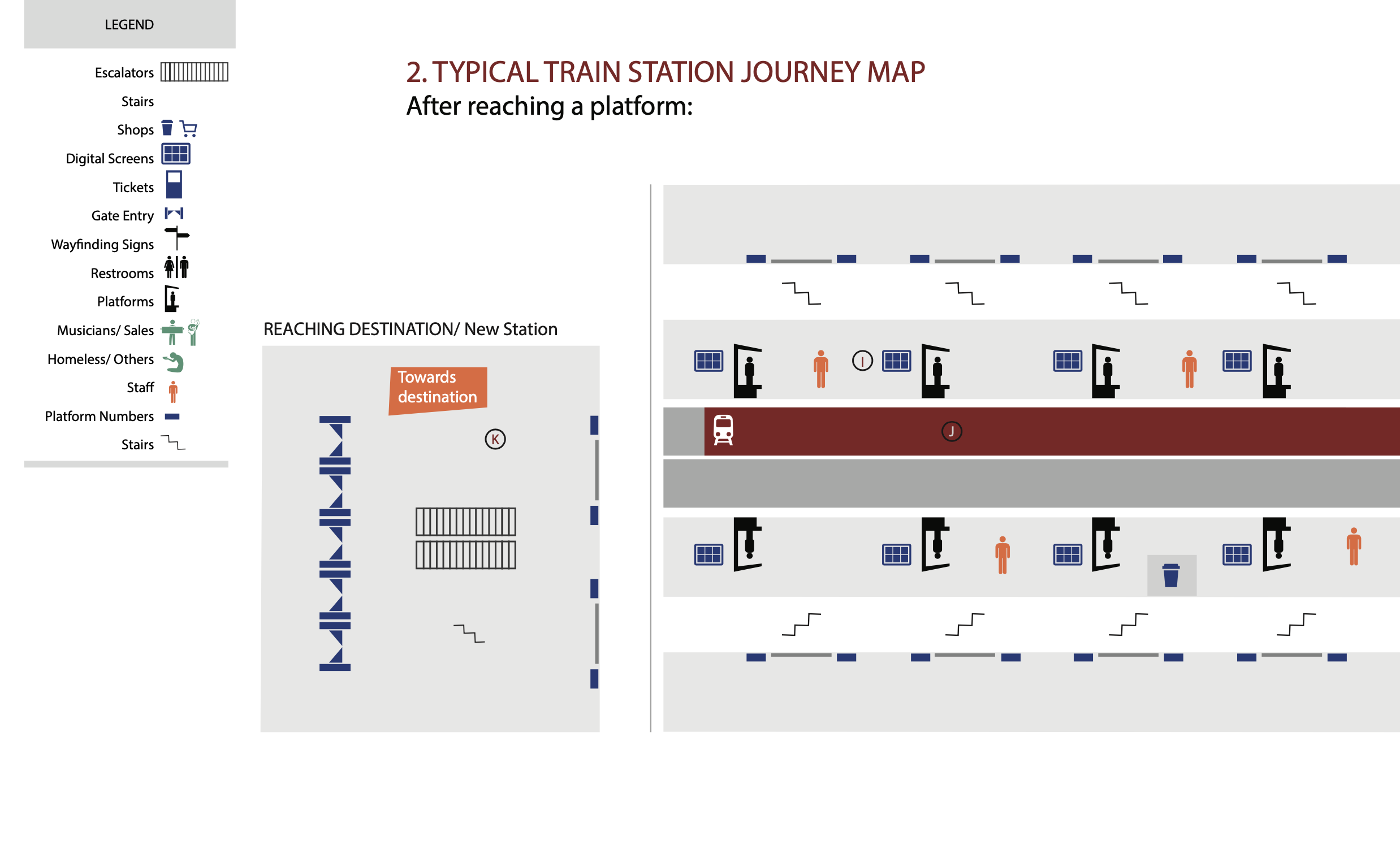 LEGEND

Escalators
Stairs
Shops
Digital Screens
Tickets
Gate Entry
Wayfinding Signs
Restrooms
Platforms
Musicians/ Sales
Homeless/ Others
Staff
Platform Numbers
Stairs

2. TYPICAL TRAIN STATION JOURNEY MAP
After reaching a platform:

REACHING DESTINATION/ New Station

Towards destination

K

I

J